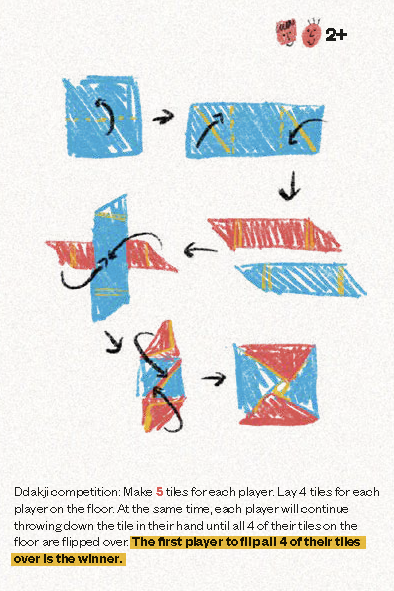 2+

Ddakji competition: Make 5 tiles for each player. Lay 4 tiles for each player on the floor. At the same time, each player will continue throwing down the tile in their hand until all 4 of their tiles on the floor are flipped over. The first player to flip all 4 of their tiles over is the winner.