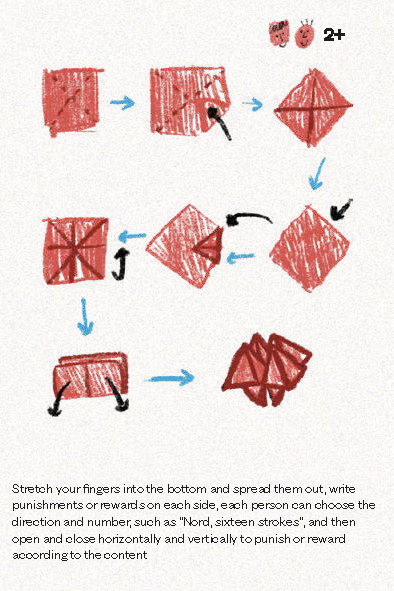 2+

Stretch your fingers into the bottom and spread them out, write punishments or rewards on each side, each person can choose the direction and number, such as "Nord, sixteen strokes", and then open and close horizontally and vertically to punish or reward according to the content